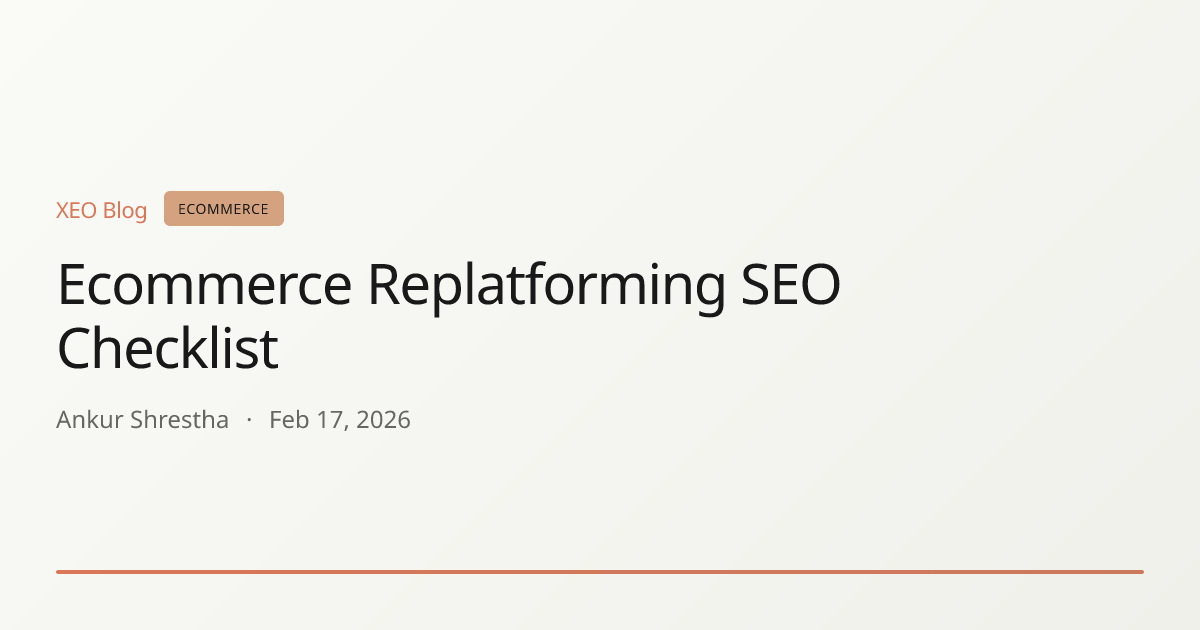 XEO Blog ECOMMERCE

Ecommerce Replatforming SEO Checklist

Ankur Shrestha · Feb 17, 2026