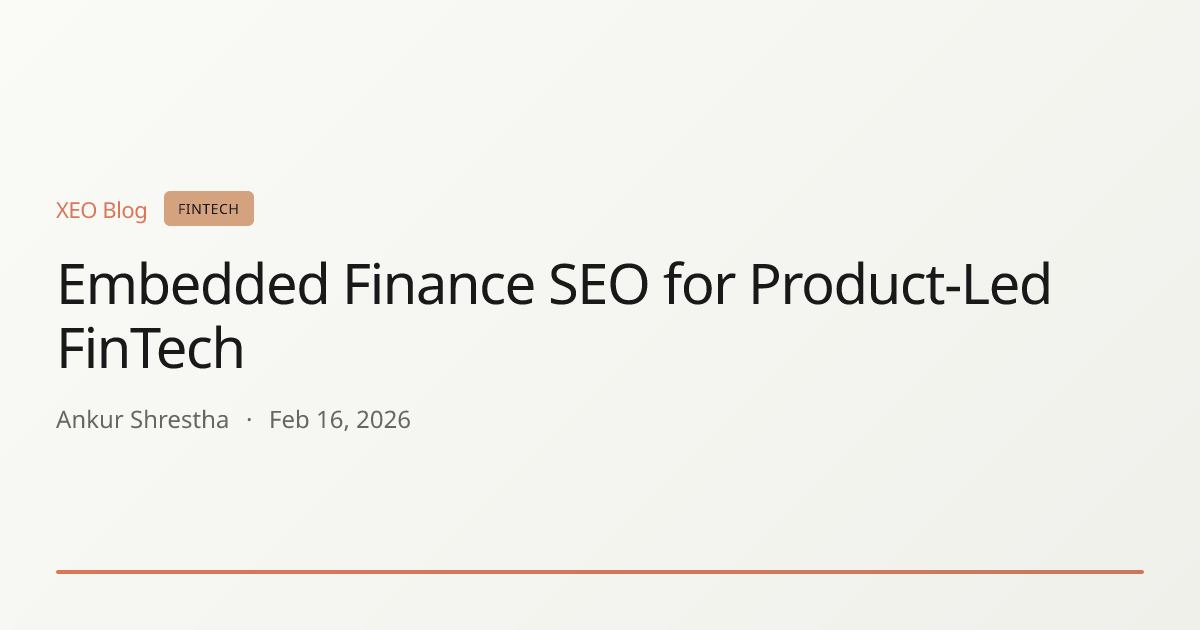 XEO Blog FINTECH

Embedded Finance SEO for Product-Led FinTech

Ankur Shrestha · Feb 16, 2026