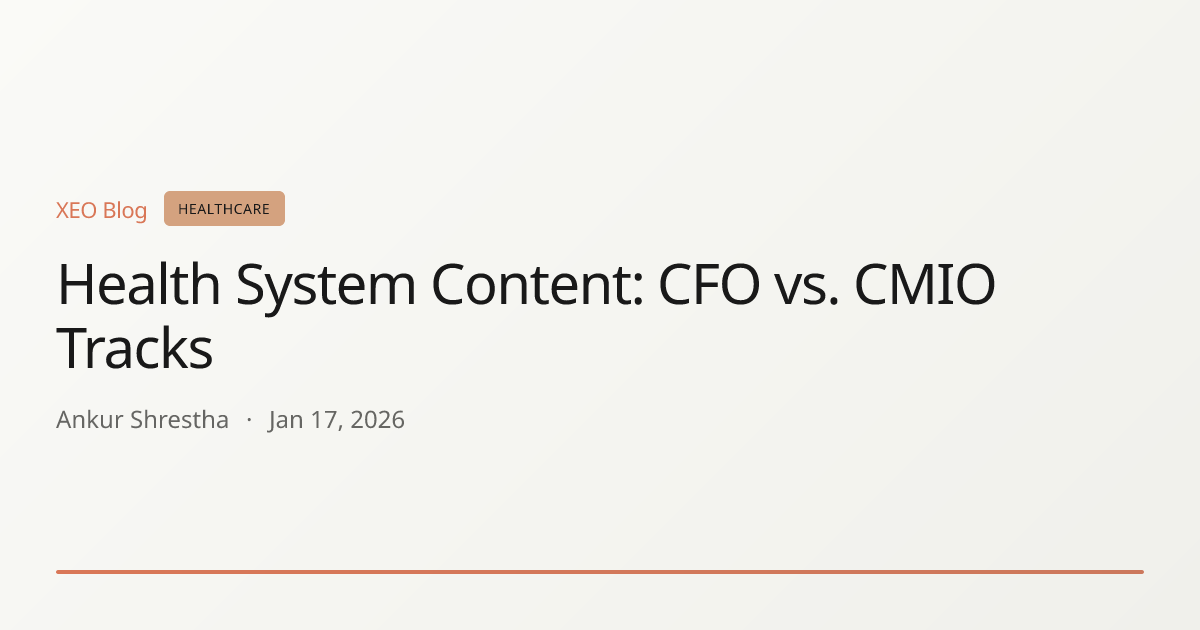 XEO Blog HEALTHCARE

Health System Content: CFO vs. CMIO Tracks

Ankur Shrestha · Jan 17, 2026