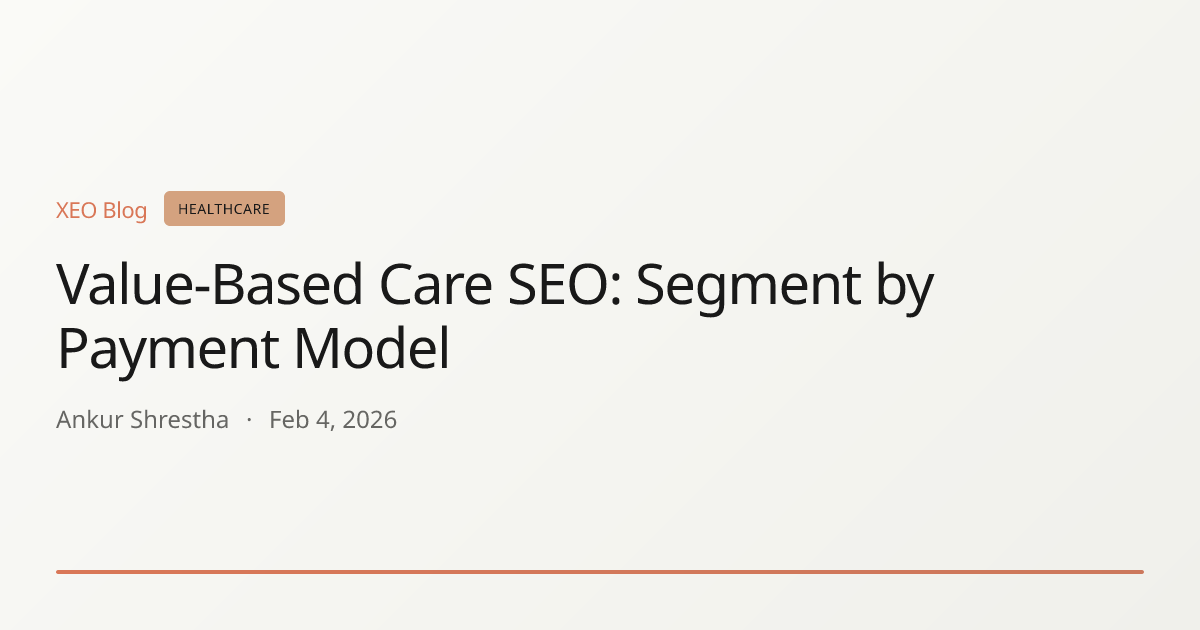 XEO Blog HEALTHCARE

Value-Based Care SEO: Segment by Payment Model

Ankur Shrestha · Feb 4, 2026